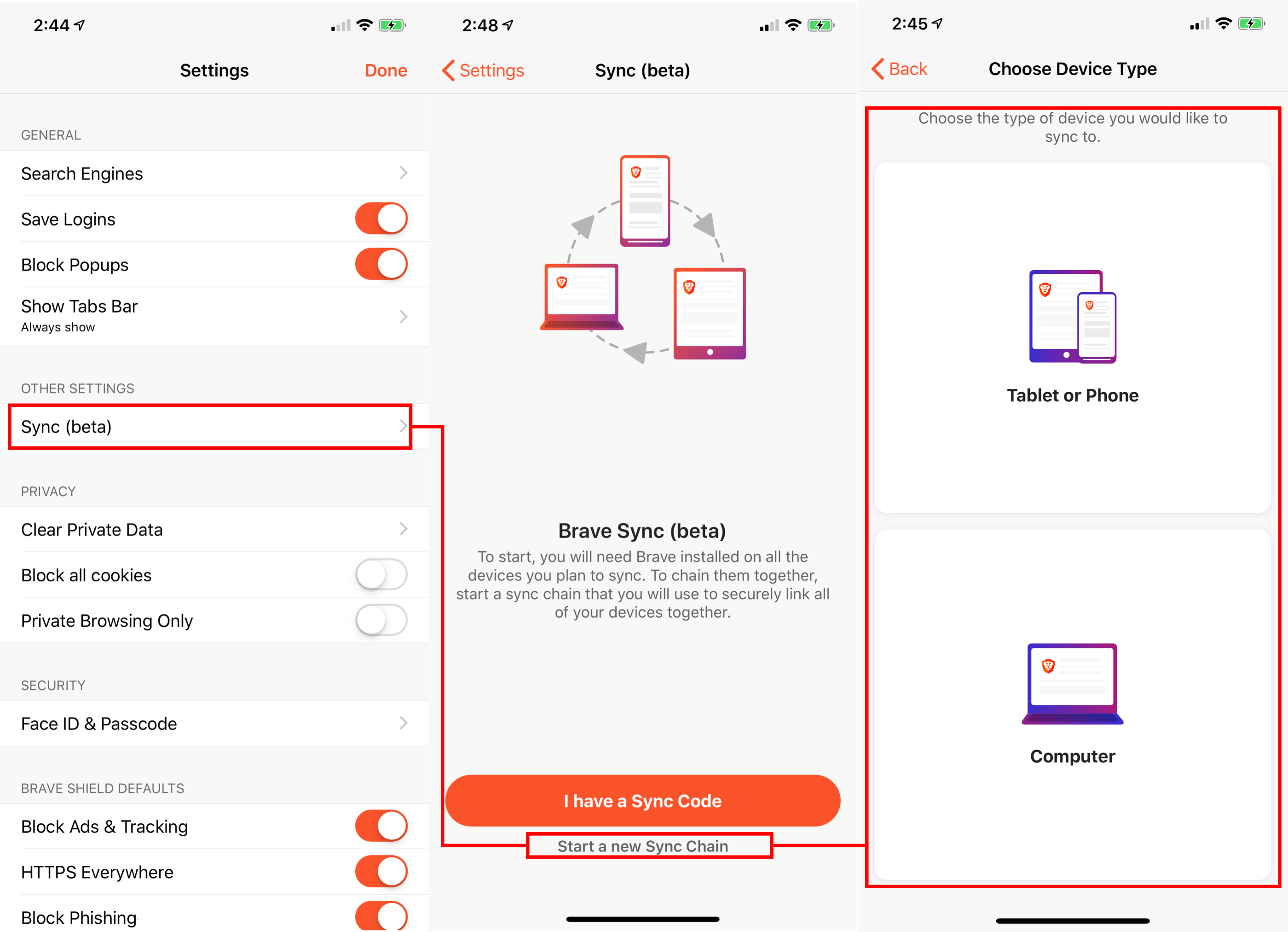 2:44

Settings Done

GENERAL

Search Engines

Save Logins

Block Popups

Show Tabs Bar
Always show

OTHER SETTINGS

Sync (beta)

PRIVACY

Clear Private Data

Block all cookies

Private Browsing Only

SECURITY

Face ID & Passcode

BRAVE SHIELD DEFAULTS

Block Ads & Tracking

HTTPS Everywhere

Block Phishing

2:48

Settings Sync (beta)

Brave Sync (beta)

To start, you will need Brave installed on all the devices you plan to sync. To chain them together, start a sync chain that you will use to securely link all of your devices together.

I have a Sync Code

Start a new Sync Chain

2:45

Back Choose Device Type

Choose the type of device you would like to sync to.

Tablet or Phone

Computer